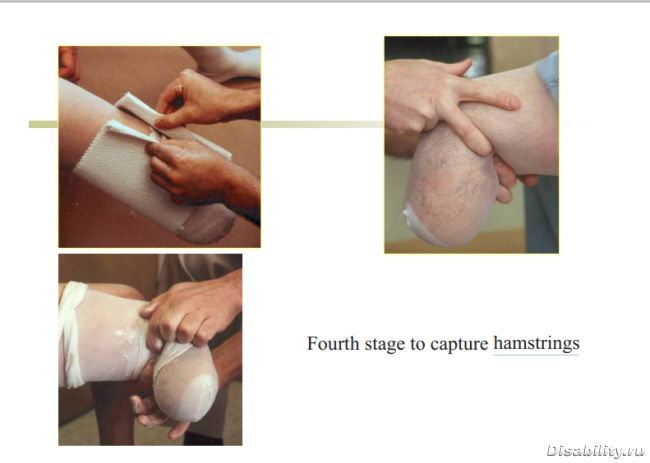 Fourth stage to capture hamstrings

Disability.ru