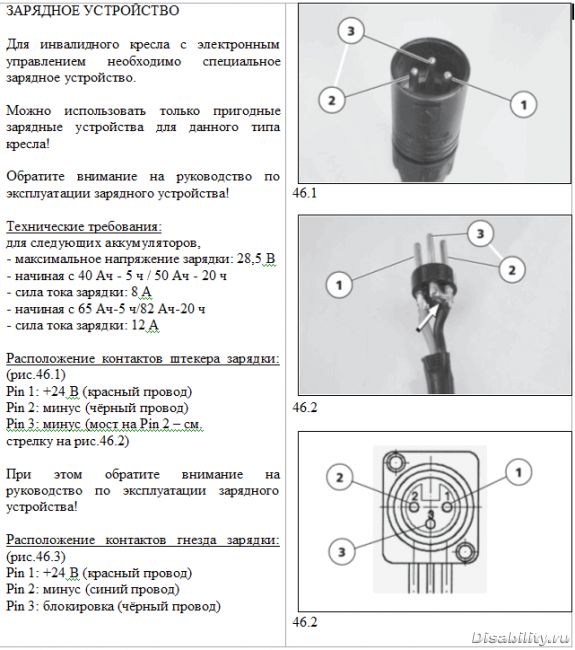 ЗАРЯДНОЕ УСТРОЙСТВО

Для инвалидного кресла с электронным управлением необходимо специальное зарядное устройство.

Можно использовать только пригодные зарядные устройства для данного типа кресла!

Обратите внимание на руководство по эксплуатации зарядного устройства!

Технические требования:
для следующих аккумуляторов,
- максимальное напряжение зарядки: 28,5 В
- начиная с 40 Ач - 5 ч / 50 Ач - 20 ч
- сила тока зарядки: 8 А
- начиная с 65 Ач-5 ч/82 Ач-20 ч
- сила тока зарядки: 12 А

Расположение контактов штекера зарядки: (рис.46.1)
Pin 1: +24 В (красный провод)
Pin 2: минус (чёрный провод)
Pin 3: минус (мост на Pin 2 – см. стрелку на рис.46.2)

При этом обратите внимание на руководство по эксплуатации зарядного устройства!

Расположение контактов гнезда зарядки: (рис.46.3)
Pin 1: +24 В (красный провод)
Pin 2: минус (синий провод)
Pin 3: блокировка (чёрный провод)

3
2
1
46.1

3
2
1
46.2

2
1
2
1
3
3
46.2

Disability.ru