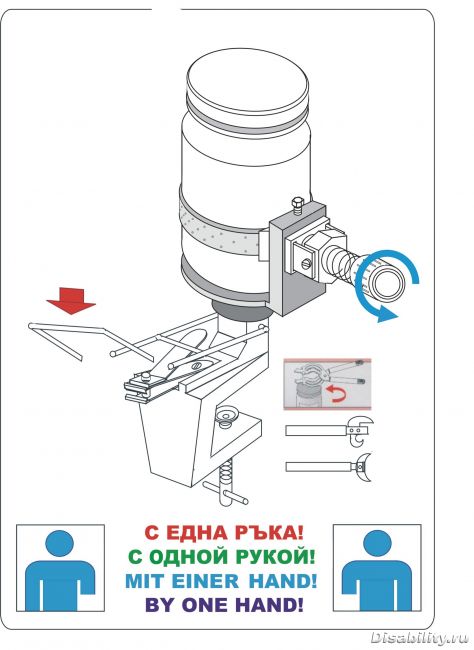 С ЕДНА РЪКА!
С ОДНОЙ РУКОЙ!
MIT EINER HAND!
BY ONE HAND!

Disability.ru