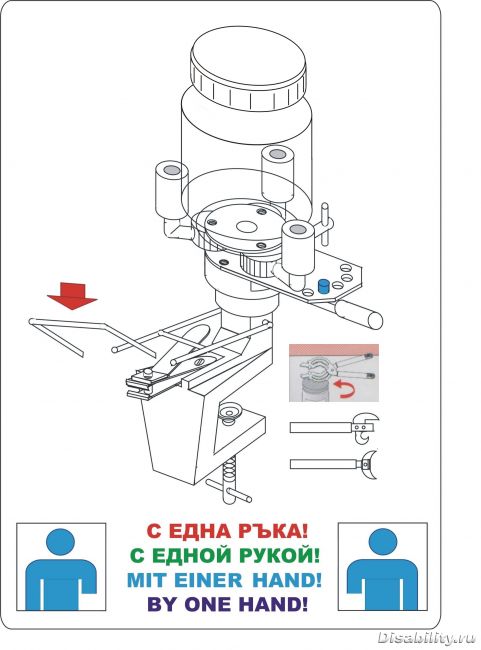 С ЕДНА РЪКА!
С ЕДНОЙ РУКОЙ!
MIT EINER HAND!
BY ONE HAND!

Disability.ru