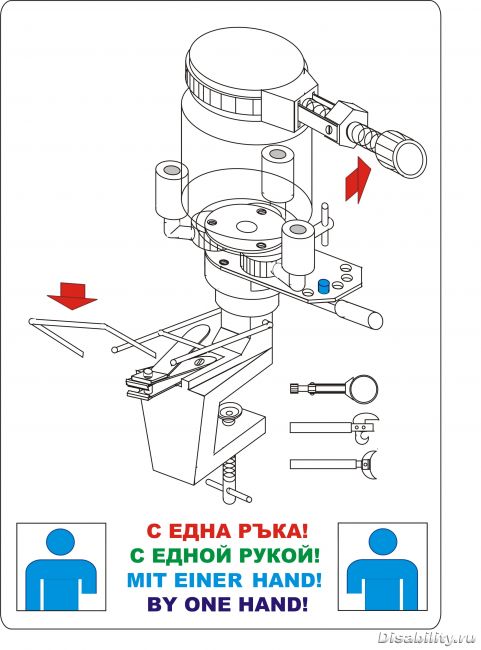 С ЕДНА РЪКА!
С ЕДНОЙ РУКОЙ!
MIT EINER HAND!
BY ONE HAND!

Disability.ru